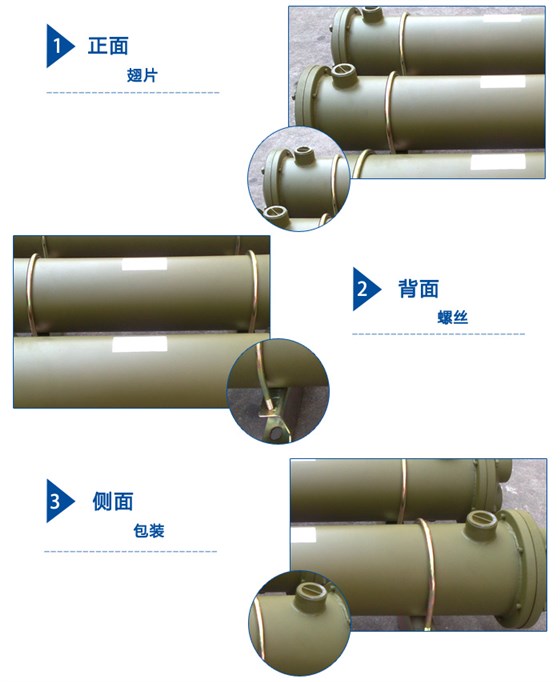 1 正面
翅片

2 背面
螺丝

3 侧面
包装